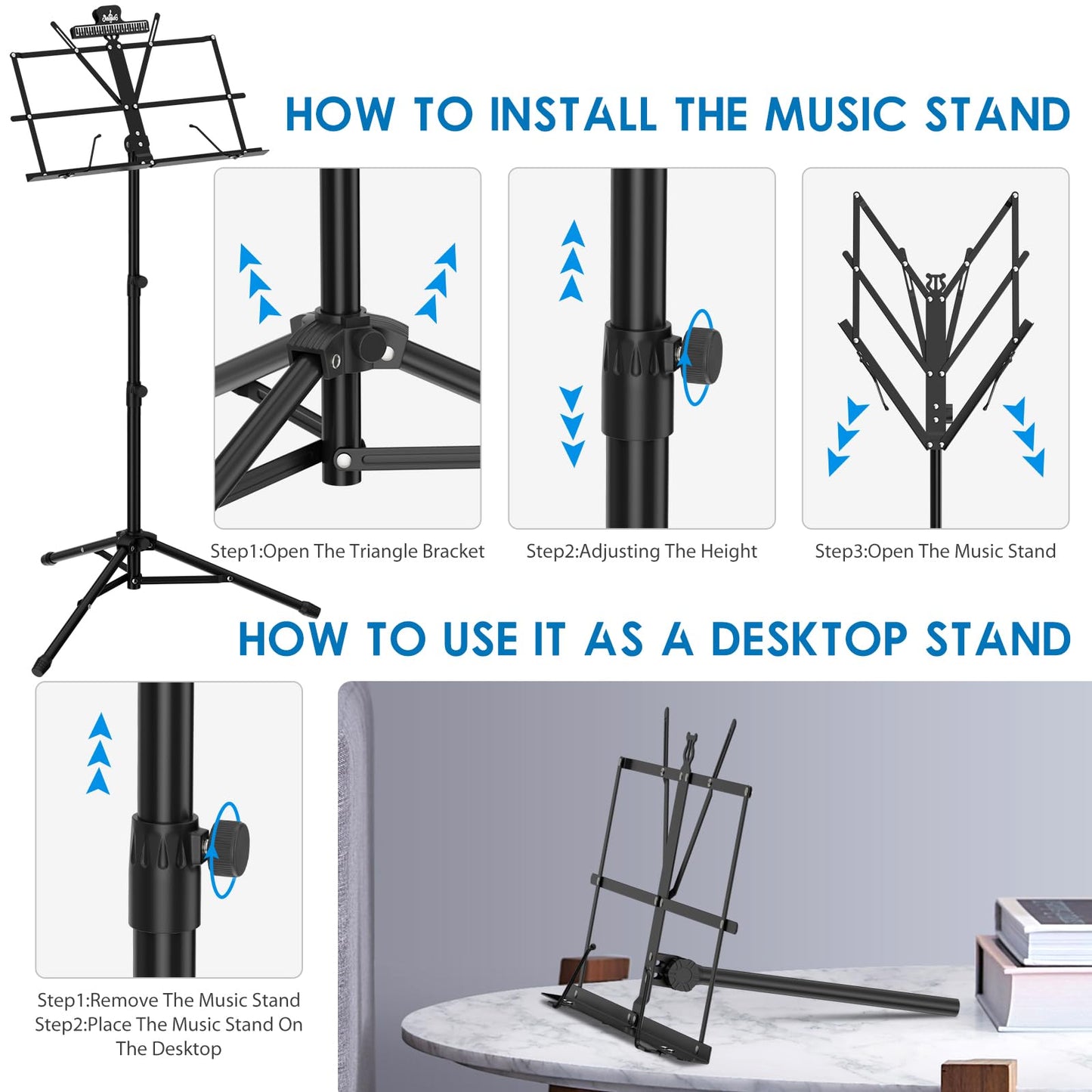 HOW TO INSTALL THE MUSIC STAND

Step1:Open The Triangle Bracket

Step2:Adjusting The Height

Step3:Open The Music Stand

HOW TO USE IT AS A DESKTOP STAND

Step1:Remove The Music Stand
Step2:Place The Music Stand On The Desktop