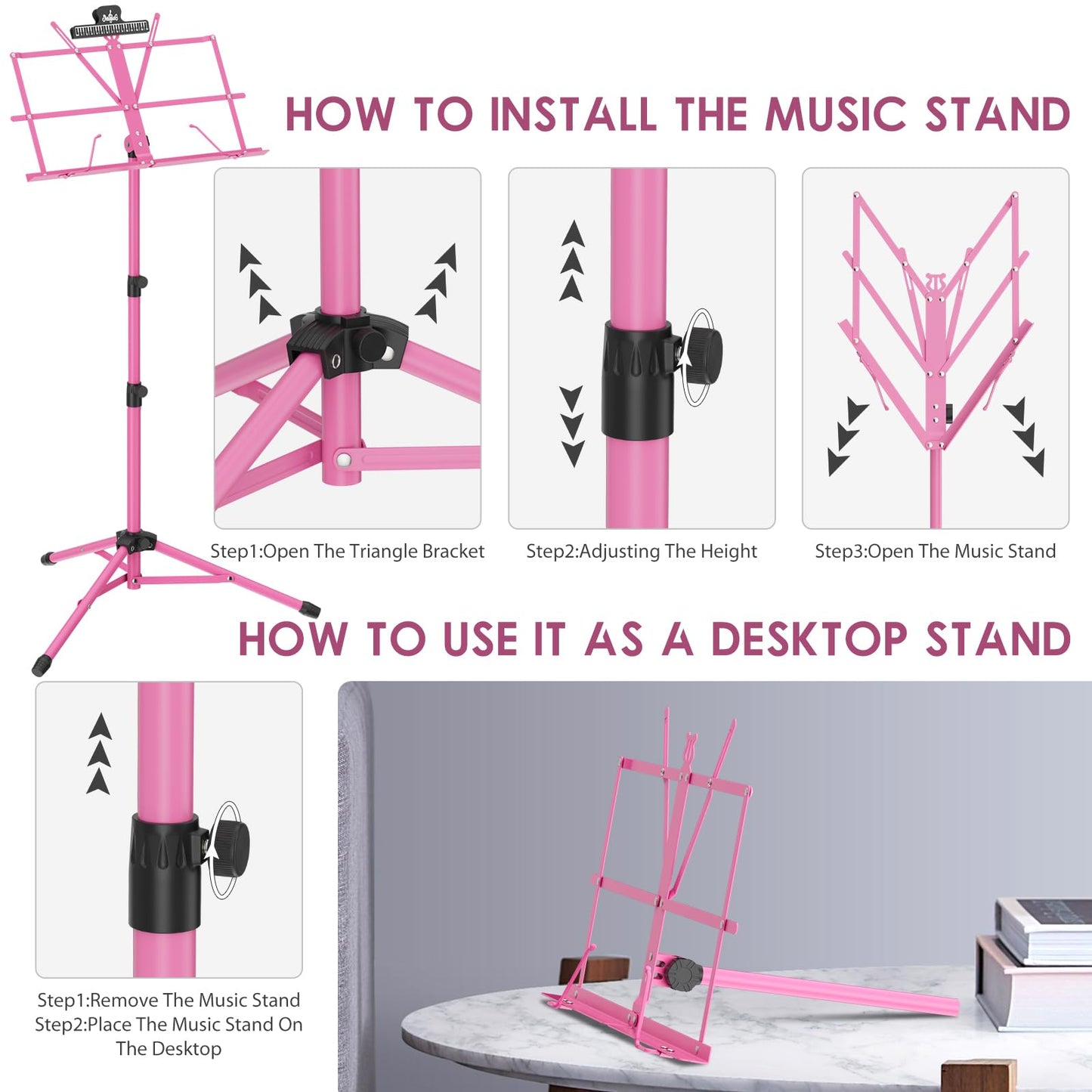 HOW TO INSTALL THE MUSIC STAND

Step1:Open The Triangle Bracket

Step2:Adjusting The Height

Step3:Open The Music Stand

HOW TO USE IT AS A DESKTOP STAND

Step1:Remove The Music Stand
Step2:Place The Music Stand On The Desktop