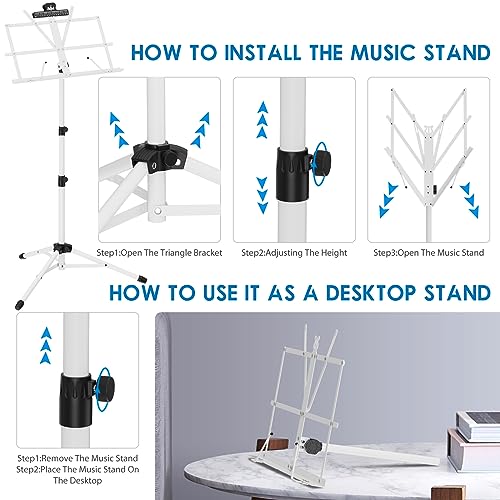 HOW TO INSTALL THE MUSIC STAND

Step1:Open The Triangle Bracket

Step2:Adjusting The Height

Step3:Open The Music Stand

HOW TO USE IT AS A DESKTOP STAND

Step1:Remove The Music Stand
Step2:Place The Music Stand On The Desktop